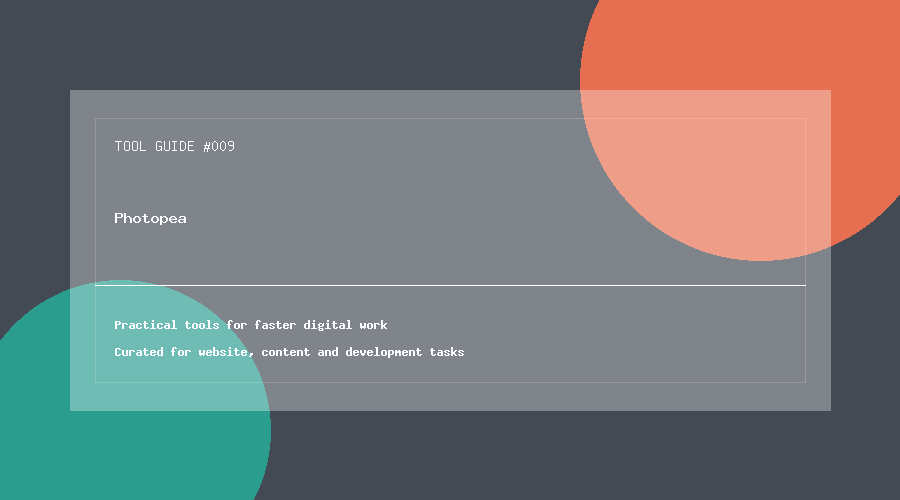 TOOL GUIDE #009

Photopea

Practical tools for faster digital work

Curated for website, content and development tasks